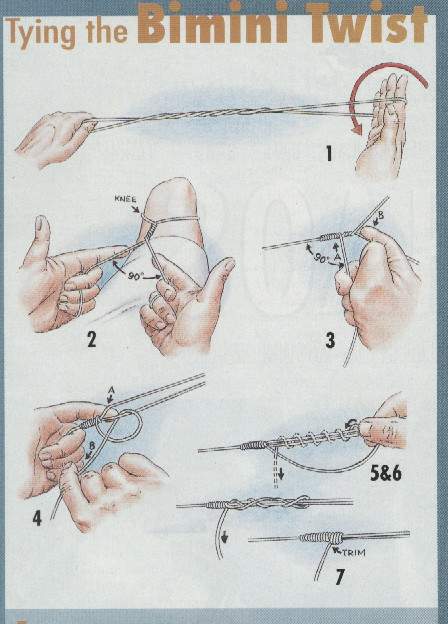 Tying the Bimini Twist

1

KNEE

90°

2

B

90°

A

3

A

B

4

5&6

TRIM

7