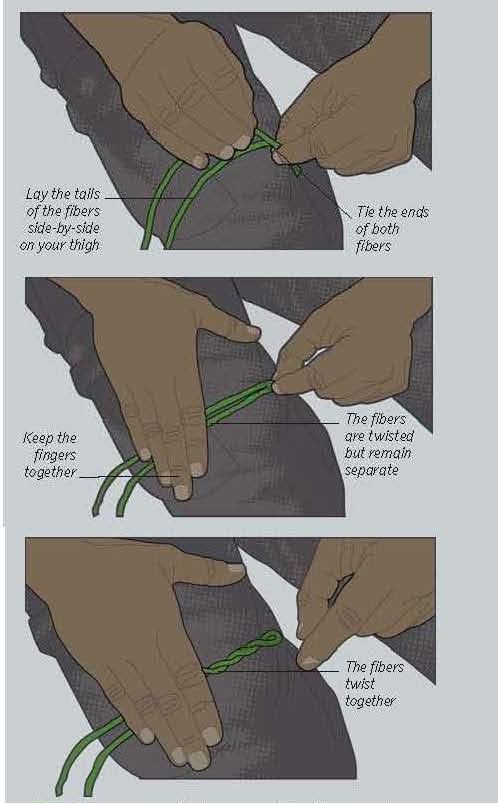 Lay the tails of the fibers side-by-side on your thigh

Tie the ends of both fibers

Keep the fingers together

The fibers are twisted but remain separate

The fibers twist together